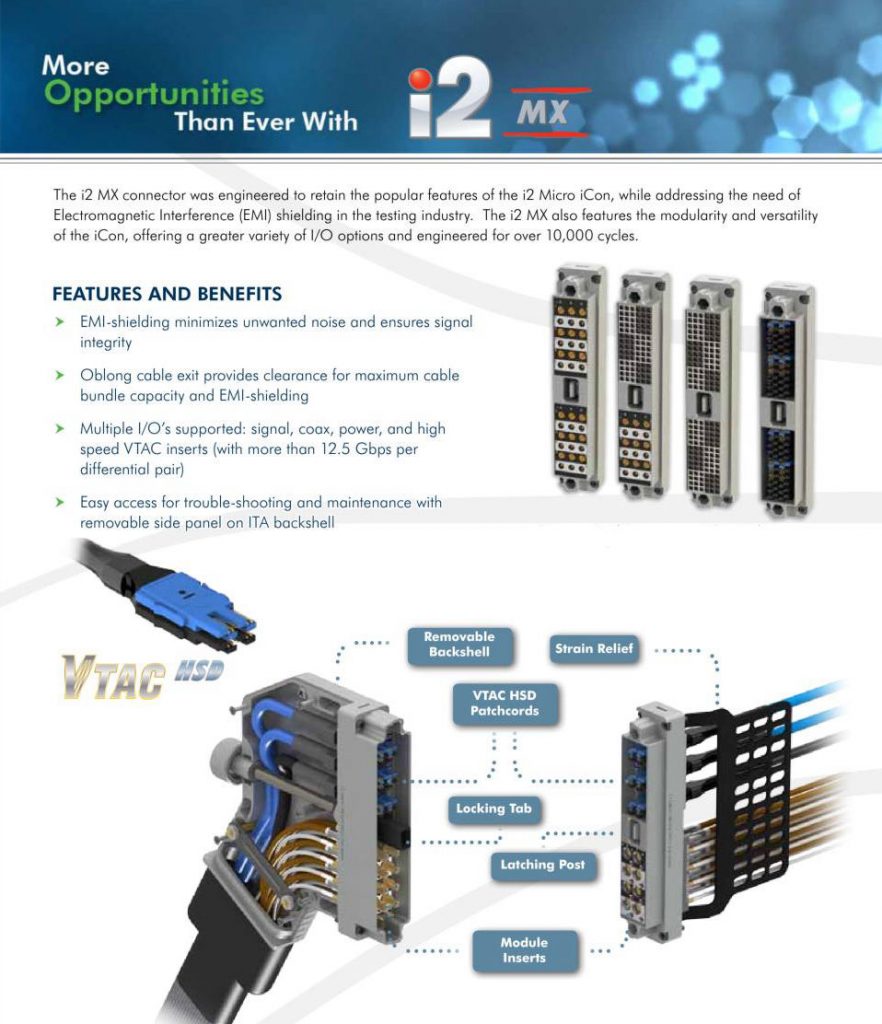 More Opportunities Than Ever With i2 MX

The i2 MX connector was engineered to retain the popular features of the i2 Micro iCon, while addressing the need of Electromagnetic Interference (EMI) shielding in the testing industry. The i2 MX also features the modularity and versatility of the iCon, offering a greater variety of I/O options and engineered for over 10,000 cycles.

FEATURES AND BENEFITS

➤ EMI-shielding minimizes unwanted noise and ensures signal integrity

➤ Oblong cable exit provides clearance for maximum cable bundle capacity and EMI-shielding

➤ Multiple I/O's supported: signal, coax, power, and high speed VTAC inserts (with more than 12.5 Gbps per differential pair)

➤ Easy access for trouble-shooting and maintenance with removable side panel on ITA backshell

VTAC HSD

Removable Backshell

Strain Relief

VTAC HSD Patchcords

Locking Tab

Latching Post

Module Inserts