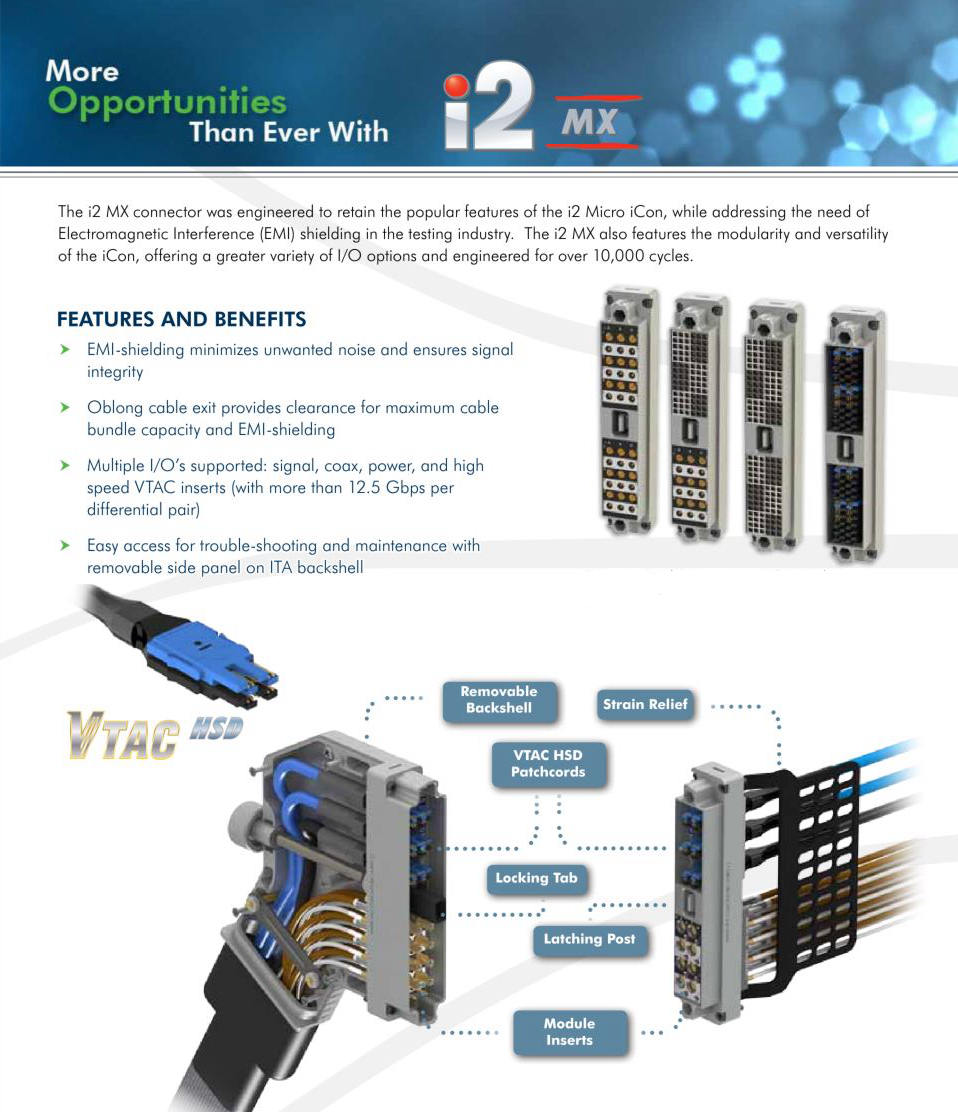 More Opportunities Than Ever With i2 MX

The i2 MX connector was engineered to retain the popular features of the i2 Micro iCon, while addressing the need of Electromagnetic Interference (EMI) shielding in the testing industry. The i2 MX also features the modularity and versatility of the iCon, offering a greater variety of I/O options and engineered for over 10,000 cycles.

FEATURES AND BENEFITS

➤ EMI-shielding minimizes unwanted noise and ensures signal integrity

➤ Oblong cable exit provides clearance for maximum cable bundle capacity and EMI-shielding

➤ Multiple I/O's supported: signal, coax, power, and high speed VTAC inserts (with more than 12.5 Gbps per differential pair)

➤ Easy access for trouble-shooting and maintenance with removable side panel on ITA backshell

VTAC HSD

Removable Backshell

Strain Relief

VTAC HSD Patchcords

Locking Tab

Latching Post

Module Inserts